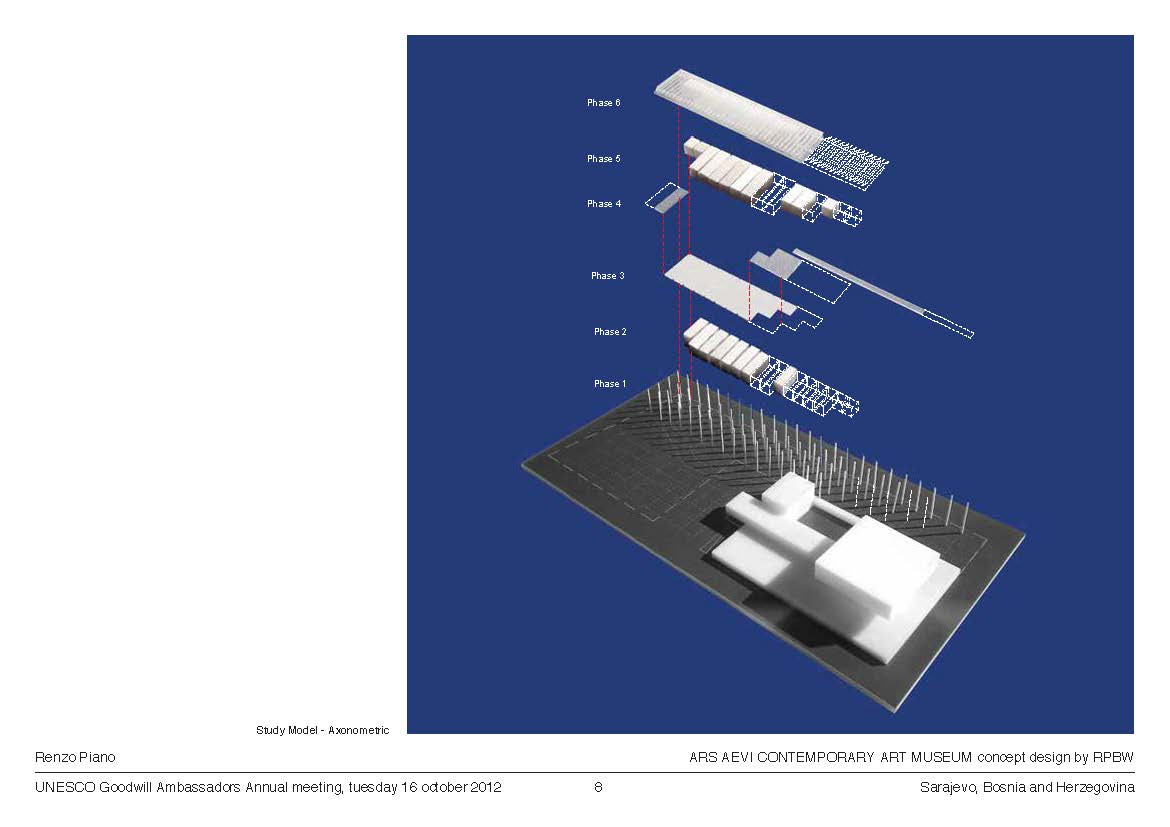 Phase 6

Phase 5

Phase 4

Phase 3

Phase 2

Phase 1

Study Model - Axonometric

Renzo Piano

ARS AEVI CONTEMPORARY ART MUSEUM concept design by RPBW

UNESCO Goodwill Ambassadors Annual meeting, tuesday 16 october 2012

8

Sarajevo, Bosnia and Herzegovina