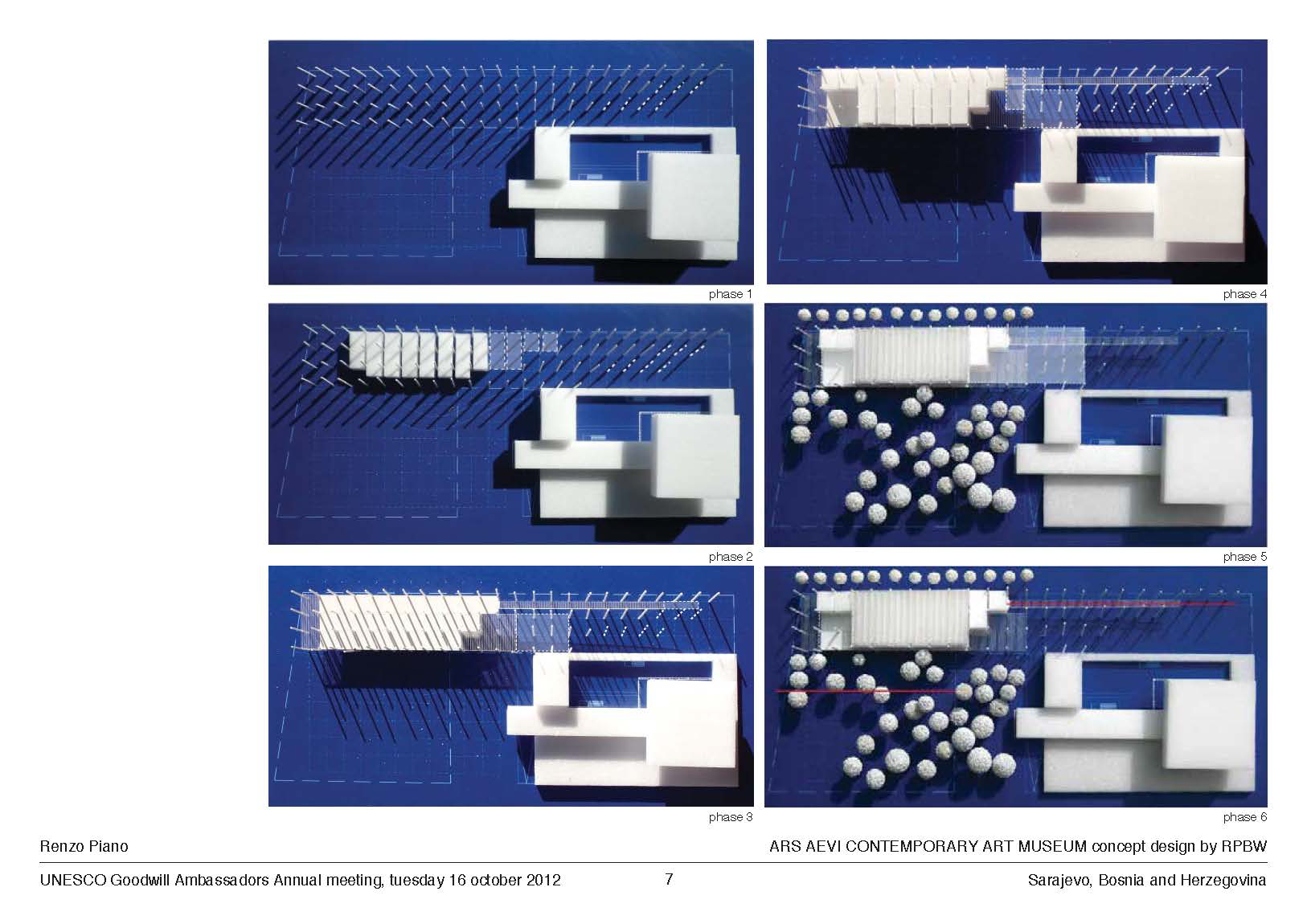 phase 1

phase 2

phase 3

phase 4

phase 5

phase 6

Renzo Piano

ARS AEVI CONTEMPORARY ART MUSEUM concept design by RPBW

UNESCO Goodwill Ambassadors Annual meeting, tuesday 16 october 2012

7

Sarajevo, Bosnia and Herzegovina